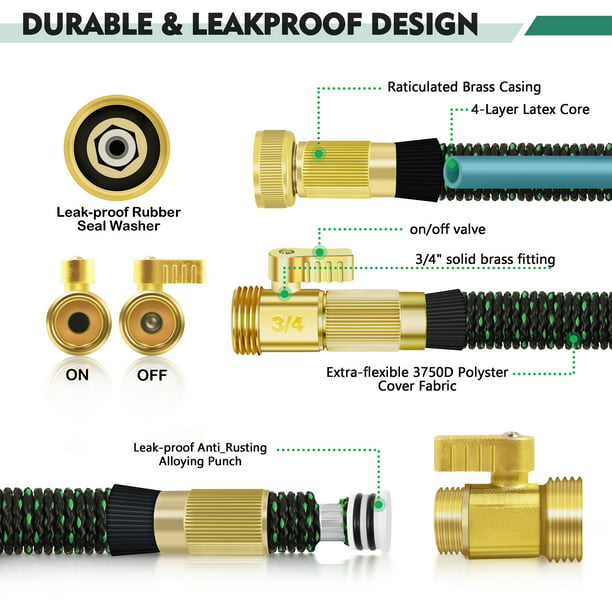 DURABLE & LEAKPROOF DESIGN

Raticulated Brass Casing

4-Layer Latex Core

Leak-proof Rubber Seal Washer

on/off valve

3/4" solid brass fitting

3/4

ON

OFF

Extra-flexible 3750D Polyster Cover Fabric

Leak-proof Anti_Rusting Alloying Punch