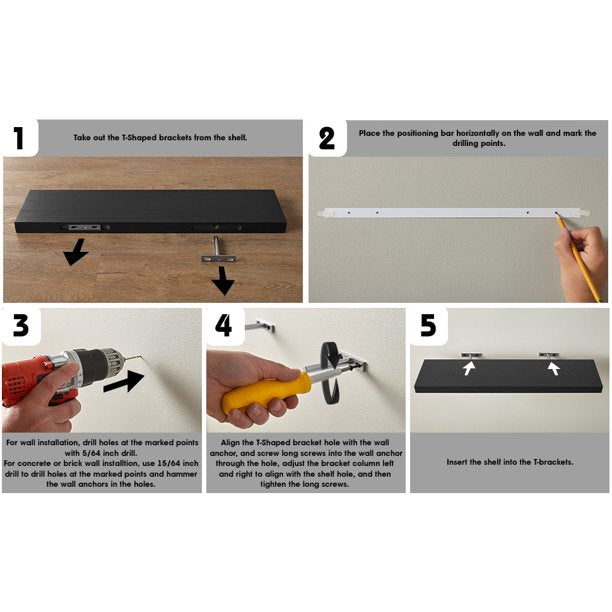 1

Take out the T-Shaped brackets from the shelf.

2

Place the positioning bar horizontally on the wall and mark the drilling points.

3

For wall installation, drill holes at the marked points with 5/64 inch drill.
For concrete or brick wall installtion, use 15/64 inch drill to drill holes at the marked points and hammer the wall anchors in the holes.

4

Align the T-Shaped bracket hole with the wall anchor, and screw long screws into the wall anchor through the hole, adjust the bracket column left and right to align with the shelf hole, and then tighten the long screws.

5

Insert the shelf into the T-brackets.