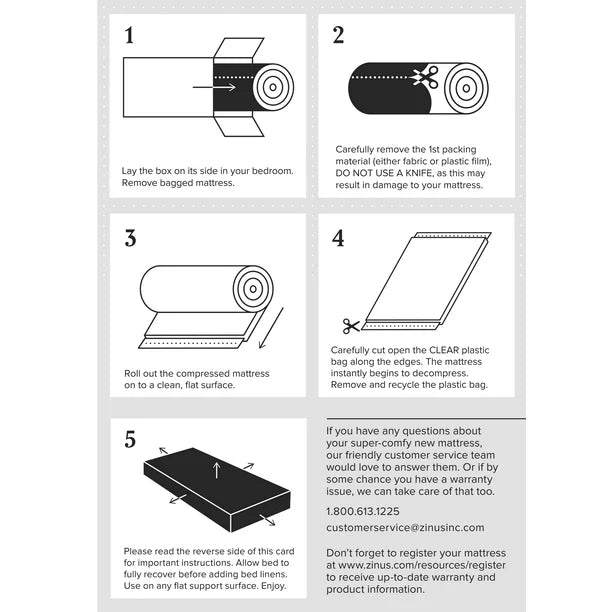 1

Lay the box on its side in your bedroom. Remove bagged mattress.

2

Carefully remove the 1st packing material (either fabric or plastic film), DO NOT USE A KNIFE, as this may result in damage to your mattress.

3

Roll out the compressed mattress on to a clean, flat surface.

4

Carefully cut open the CLEAR plastic bag along the edges. The mattress instantly begins to decompress. Remove and recycle the plastic bag.

5

Please read the reverse side of this card for important instructions. Allow bed to fully recover before adding bed linens. Use on any flat support surface. Enjoy.

If you have any questions about your super-comfy new mattress, our friendly customer service team would love to answer them. Or if by some chance you have a warranty issue, we can take care of that too.

1.800.613.1225

customerservice@zinusinc.com

Don't forget to register your mattress at www.zinus.com/resources/register to receive up-to-date warranty and product information.