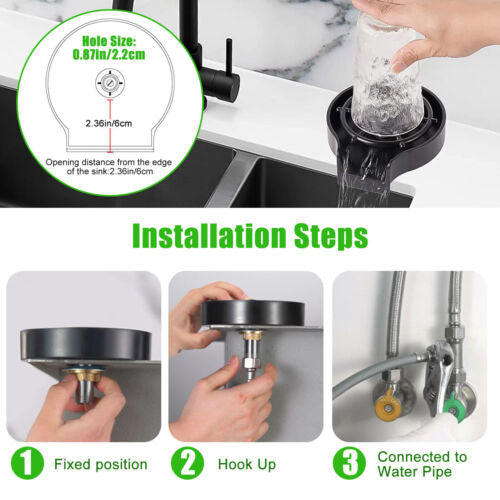 Hole Size:
0.87in/2.2cm

2.36in/6cm

Opening distance from the edge of the sink:2.36in/6cm

Installation Steps

1 Fixed position

2 Hook Up

3 Connected to Water Pipe