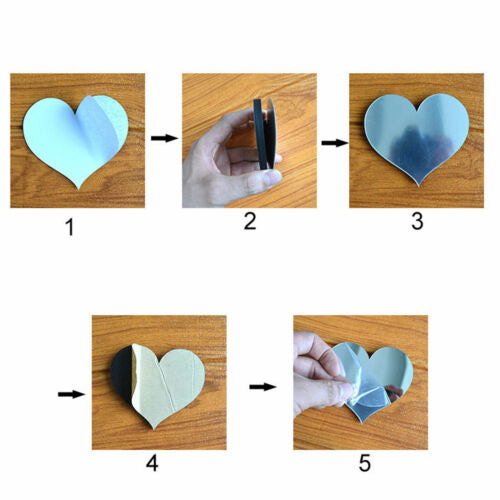 1

2

3

4

5