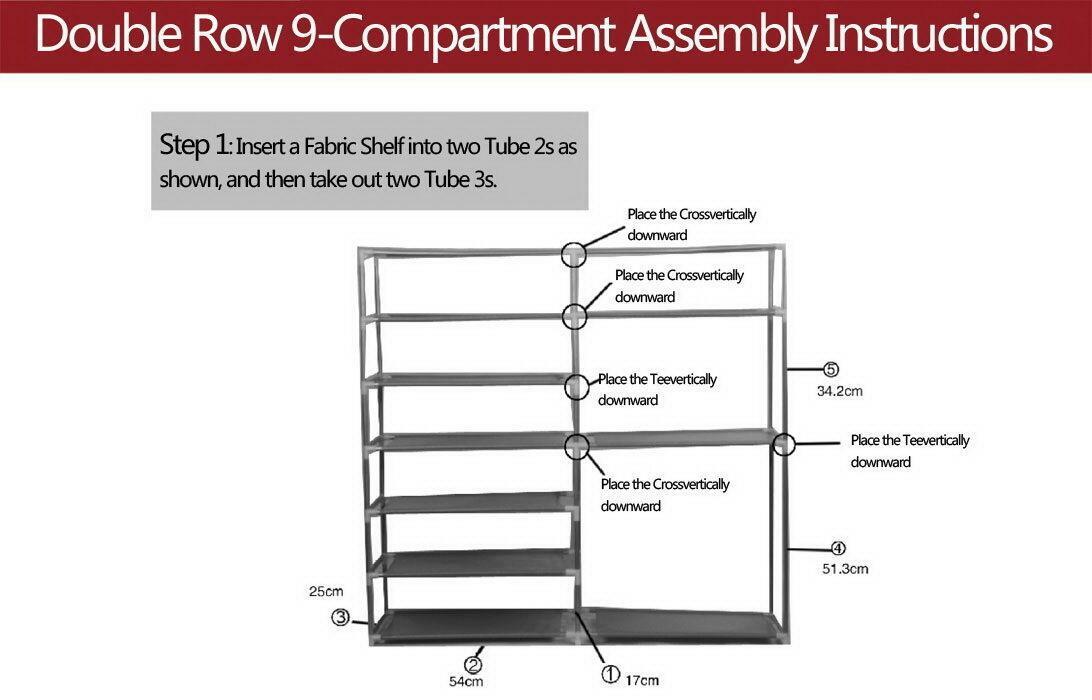 Double Row 9-Compartment Assembly Instructions

Step 1: Insert a Fabric Shelf into two Tube 2s as shown, and then take out two Tube 3s.

Place the Crossvertically downward

Place the Crossvertically downward

Place the Teevertically downward

⑤
34.2cm

Place the Teevertically downward

Place the Crossvertically downward

④
51.3cm

25cm
③

②
54cm

① 17cm